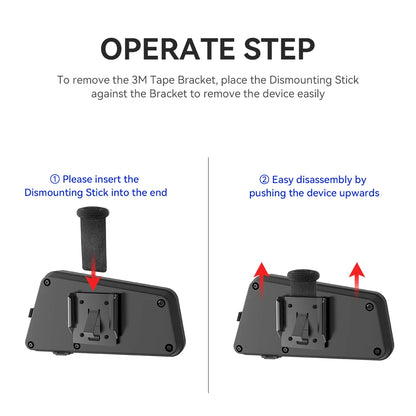 OPERATE STEP

To remove the 3M Tape Bracket, place the Dismounting Stick against the Bracket to remove the device easily

① Please insert the Dismounting Stick into the end

② Easy disassembly by pushing the device upwards